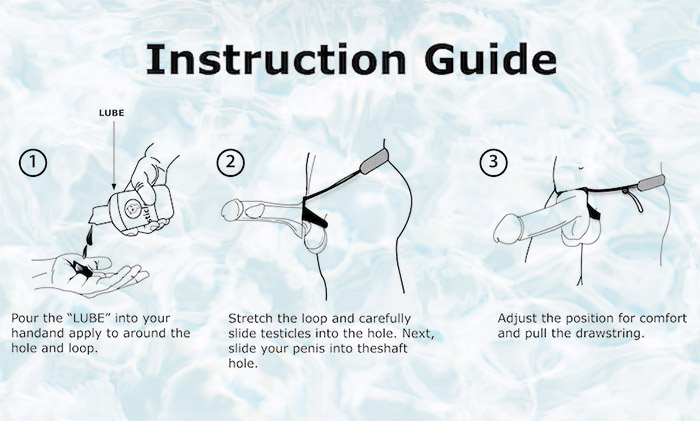 Instruction Guide

LUBE

1

Pour the "LUBE" into your handand apply to around the hole and loop.

2

Stretch the loop and carefully slide testicles into the hole. Next, slide your penis into theshaft hole.

3

Adjust the position for comfort and pull the drawstring.