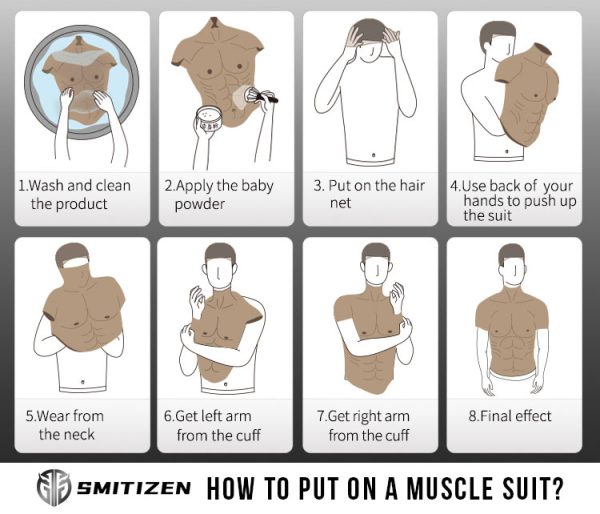 1.Wash and clean the product

2.Apply the baby powder

3. Put on the hair net

4.Use back of your hands to push up the suit

5.Wear from the neck

6.Get left arm from the cuff

7.Get right arm from the cuff

8.Final effect

SMITIZEN HOW TO PUT ON A MUSCLE SUIT?