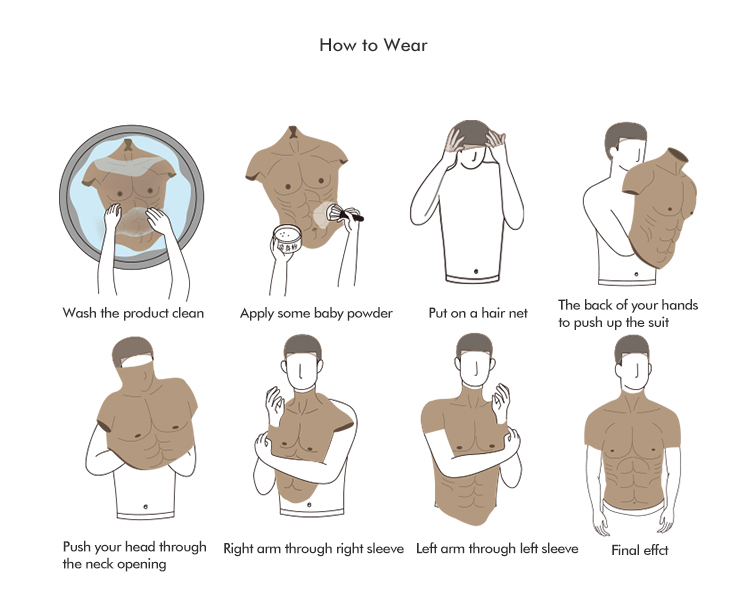 How to Wear

Wash the product clean

Apply some baby powder

Put on a hair net

The back of your hands to push up the suit

Push your head through the neck opening

Right arm through right sleeve

Left arm through left sleeve

Final effct